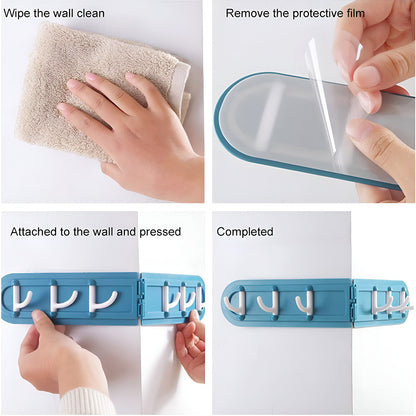 Wipe the wall clean

Remove the protective film

Attached to the wall and pressed

Completed