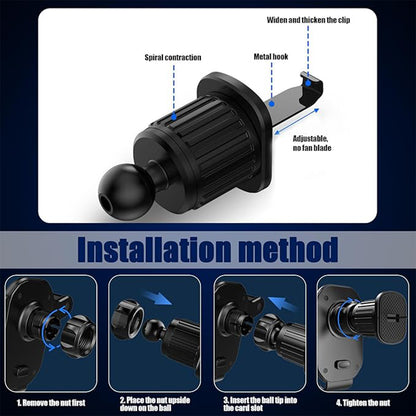 Widen and thicken the clip

Spiral contraction

Metal hook

Adjustable, no fan blade

Installation method

1. Remove the nut first

2. Place the nut upside down on the ball

3. Insert the ball tip into the card slot

4. Tighten the nut